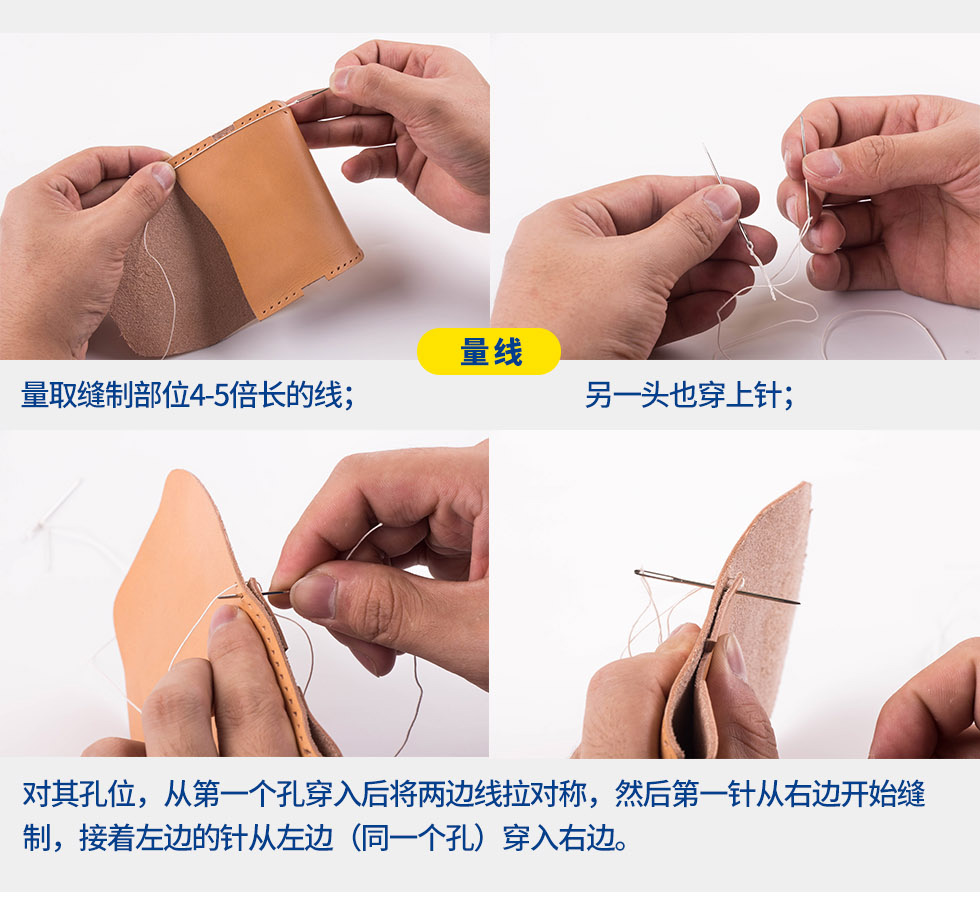 量线

量取缝制部位4-5倍长的线；

另一头也穿上针；

对其孔位，从第一个孔穿入后将两边线拉对称，然后第一针从右边开始缝制，接着左边的针从左边（同一个孔）穿入右边。