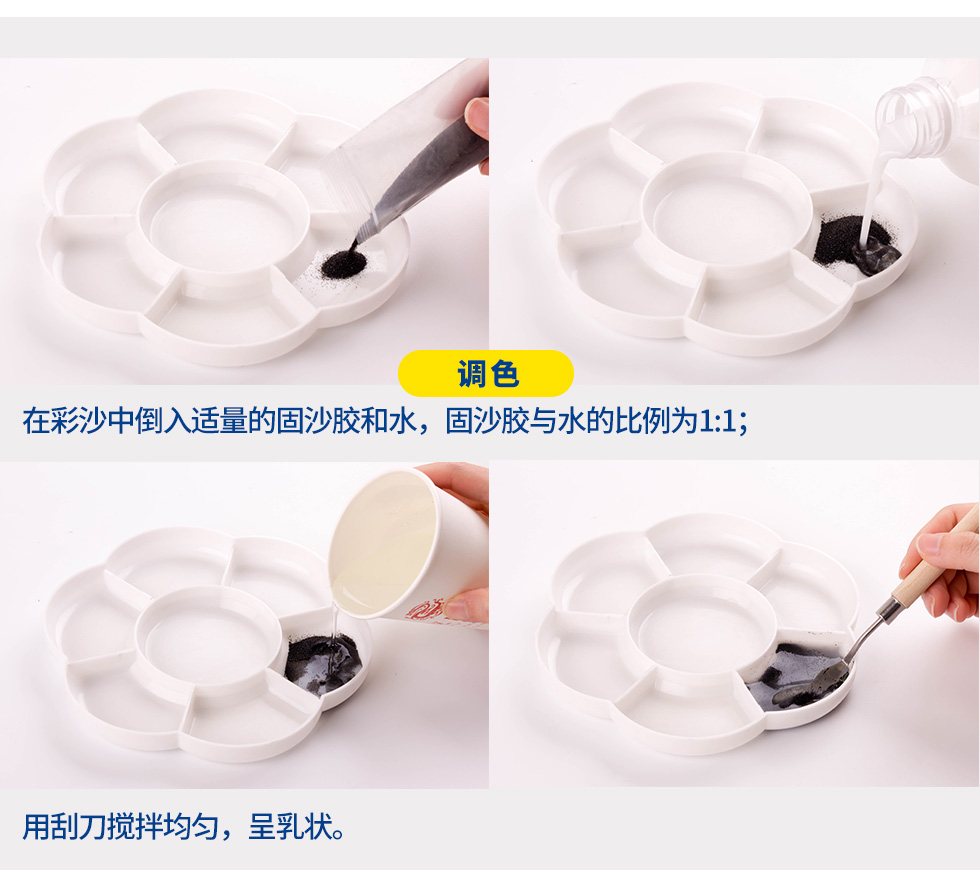 调色

在彩沙中倒入适量的固沙胶和水，固沙胶与水的比例为1:1；

用刮刀搅拌均匀，呈乳状。